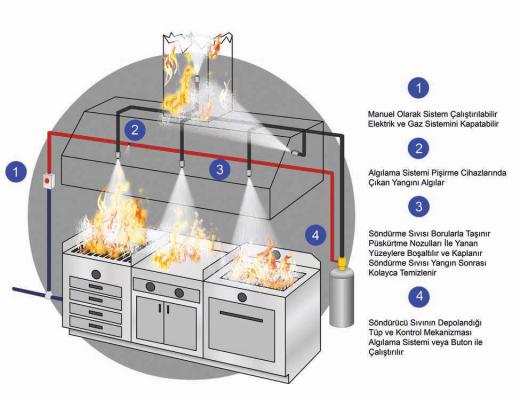 2

1

3

4

1

Manuel Olarak Sistem Çalıştırılabilir
Elektrik ve Gaz Sistemini Kapatabilir

2

Algılama Sistemi Pişirme Cihazlarında
Çıkan Yangını Algılar

3

Söndürme Sıvısı Borularla Taşınır
Püskürtme Nozulları İle Yanan
Yüzeylere Boşaltılır ve Kaplanır
Söndürme Sıvısı Yangın Sonrası
Kolayca Temizlenir

4

Söndürücü Sıvının Depolandığı
Tüp ve Kontrol Mekanizması
Algılama Sistemi veya Buton ile
Çalıştırılır